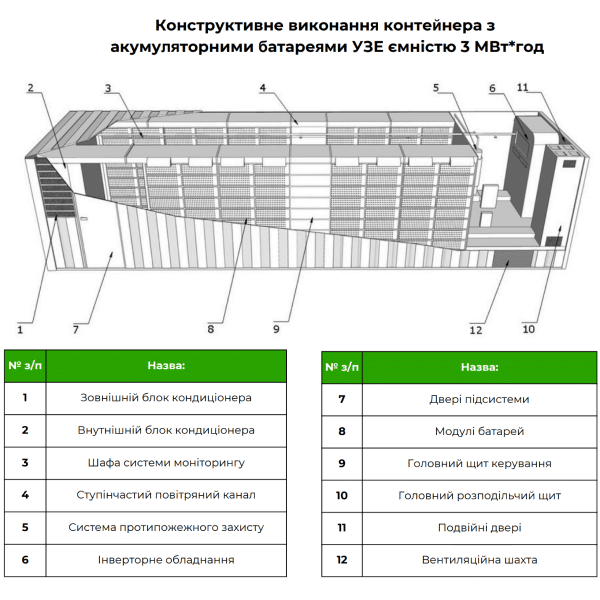 Конструктивне виконання контейнера з акумуляторними батареями УЗЕ ємністю 3 МВт*год

2 3 4 5 6 11

1 7 8 9 12 10

| № з/п | Назва: |
|---|---|
| 1 | Зовнішній блок кондиціонера |
| 2 | Внутнішній блок кондиціонера |
| 3 | Шафа системи моніторингу |
| 4 | Ступінчастий повітряний канал |
| 5 | Система протипожежного захисту |
| 6 | Інверторне обладнання |

| № з/п | Назва: |
|---|---|
| 7 | Двері підсистеми |
| 8 | Модулі батарей |
| 9 | Головний щит керування |
| 10 | Головний розподільчий щит |
| 11 | Подвійні двері |
| 12 | Вентиляційна шахта |