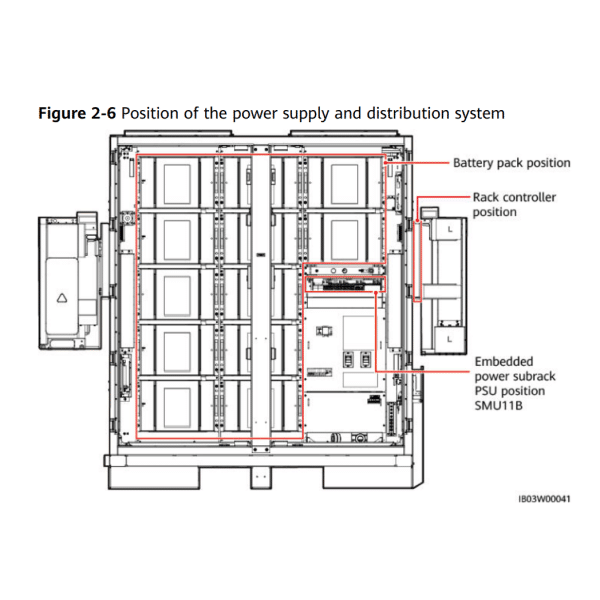 **Figure 2-6** Position of the power supply and distribution system

Battery pack position

Rack controller position

L

L

Embedded power subrack PSU position SMU11B

IB03W00041